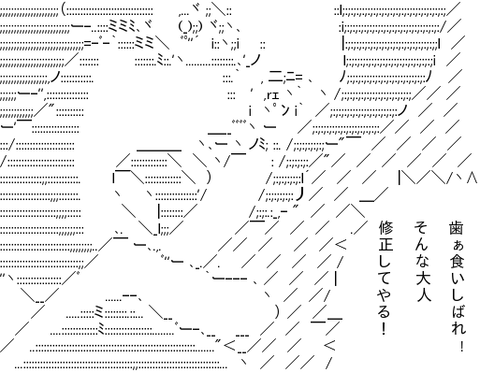 歯ぁ食いしばれ！
そんな大人
修正してやる！